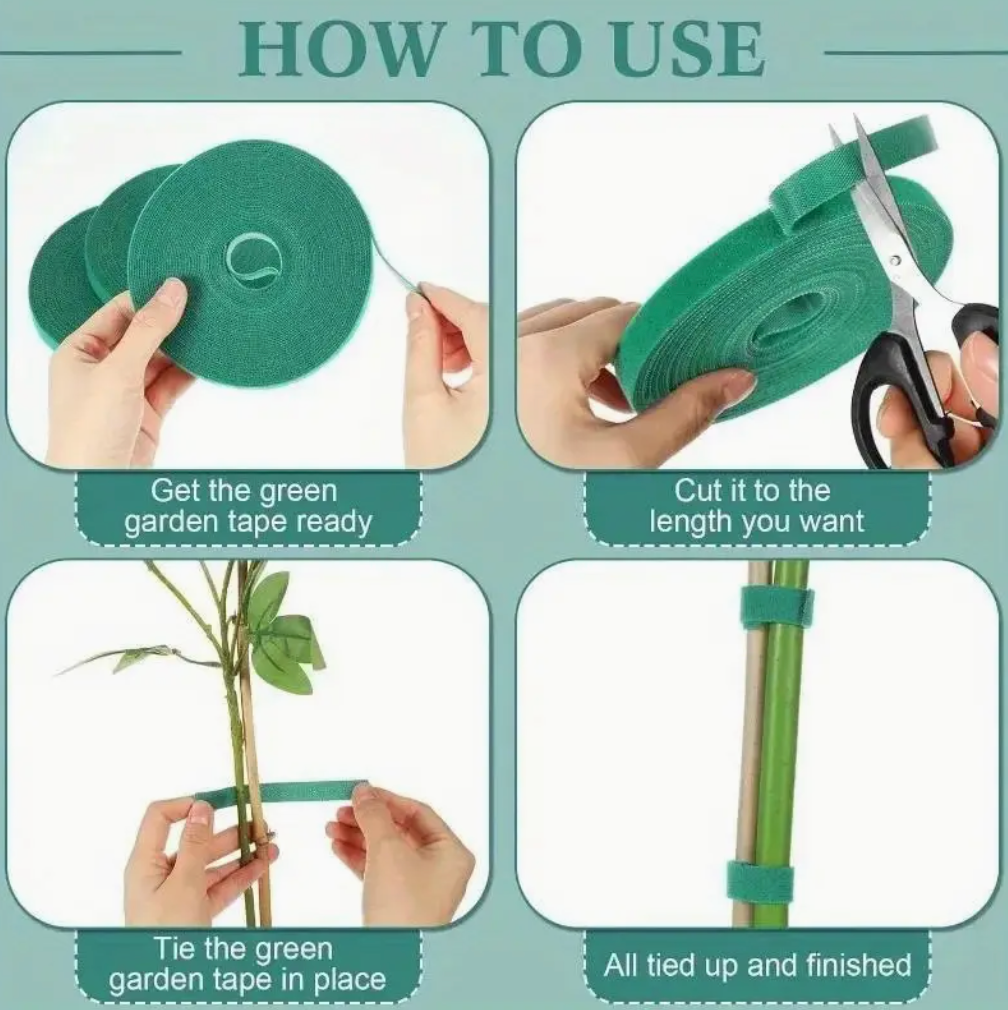 HOW TO USE

Get the green garden tape ready

Cut it to the length you want

Tie the green garden tape in place

All tied up and finished